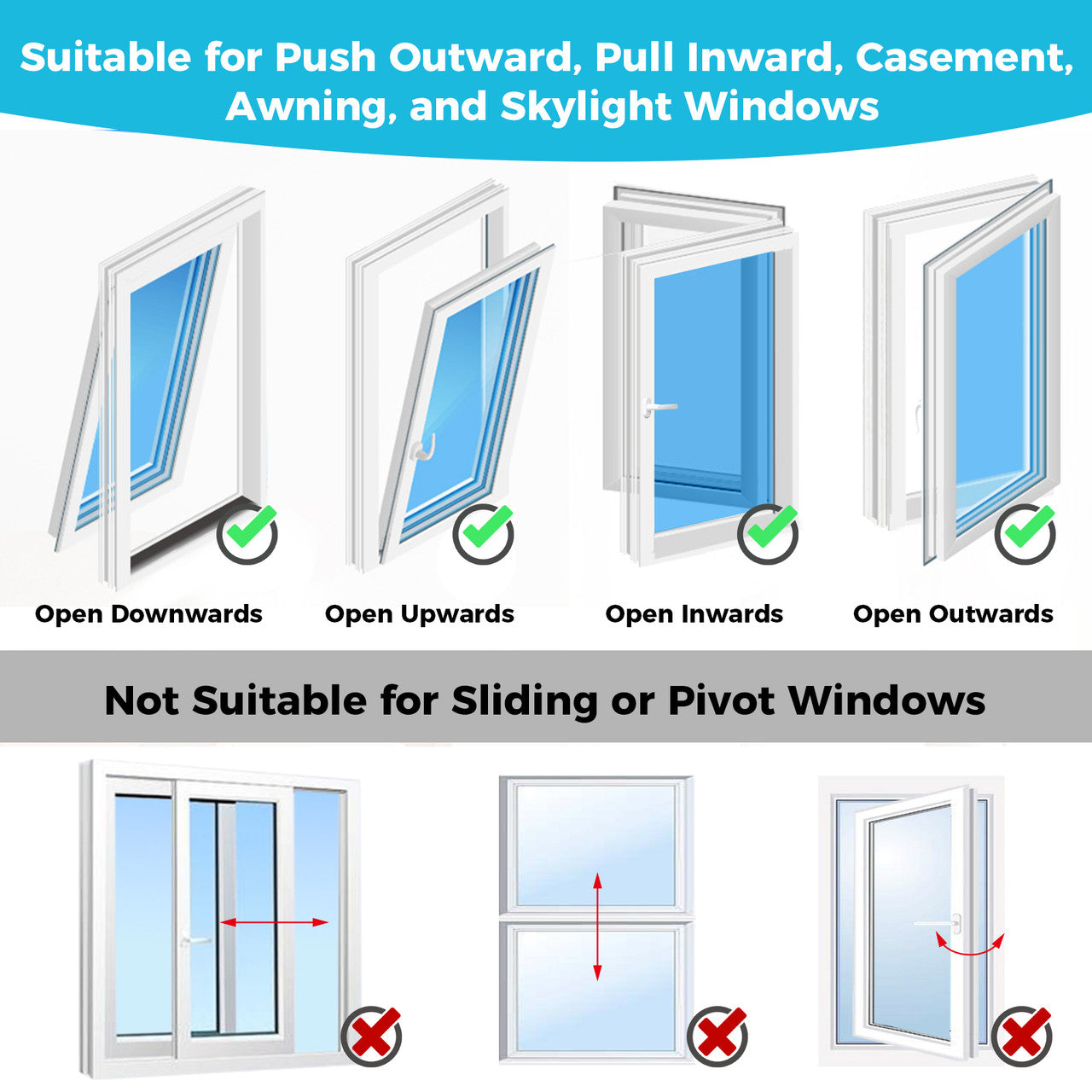 Suitable for Push Outward, Pull Inward, Casement, Awning, and Skylight Windows

Open Downwards

Open Upwards

Open Inwards

Open Outwards

Not Suitable for Sliding or Pivot Windows