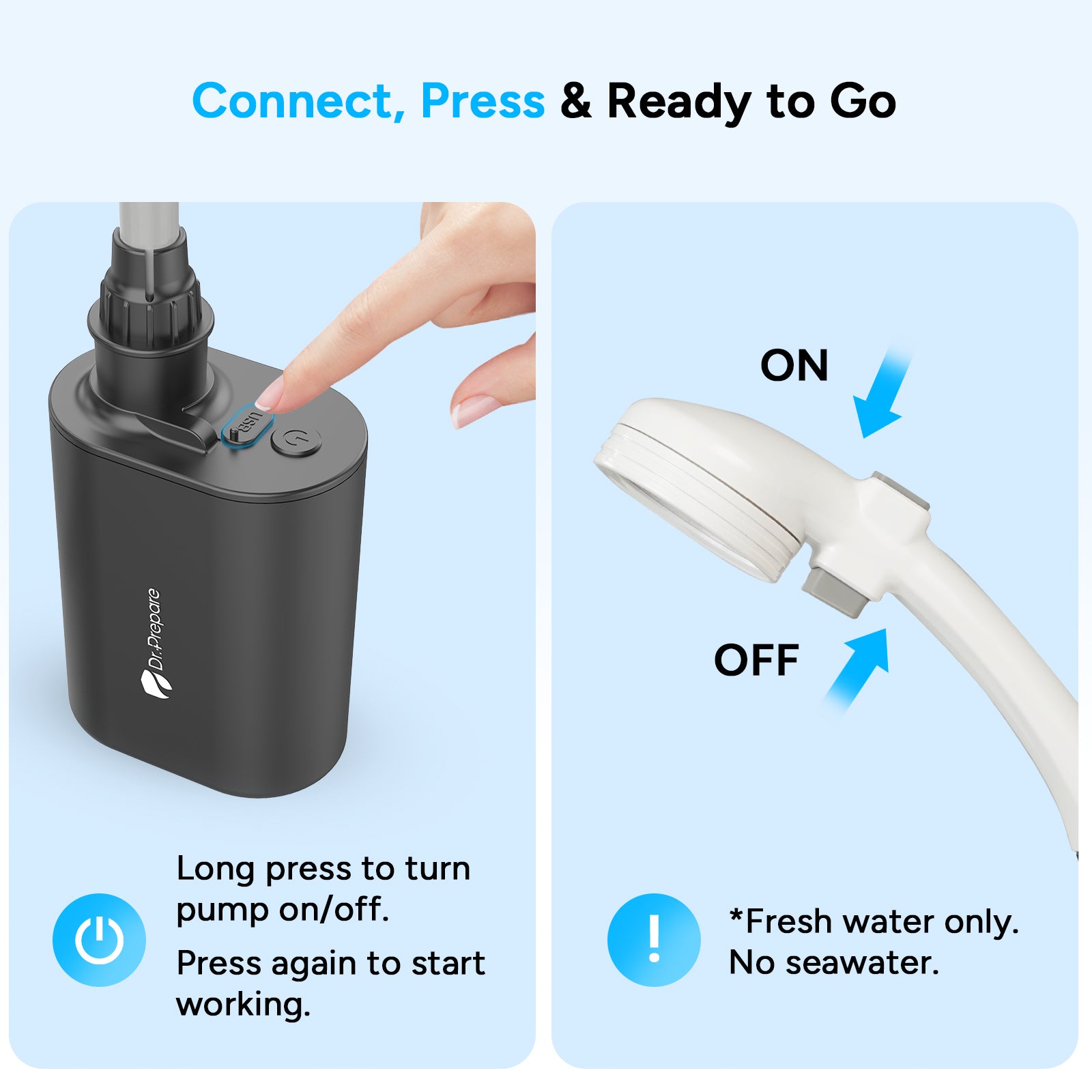 Connect, Press & Ready to Go

USB

Dr.Prepare

Long press to turn pump on/off.

Press again to start working.

ON

OFF

*Fresh water only. No seawater.