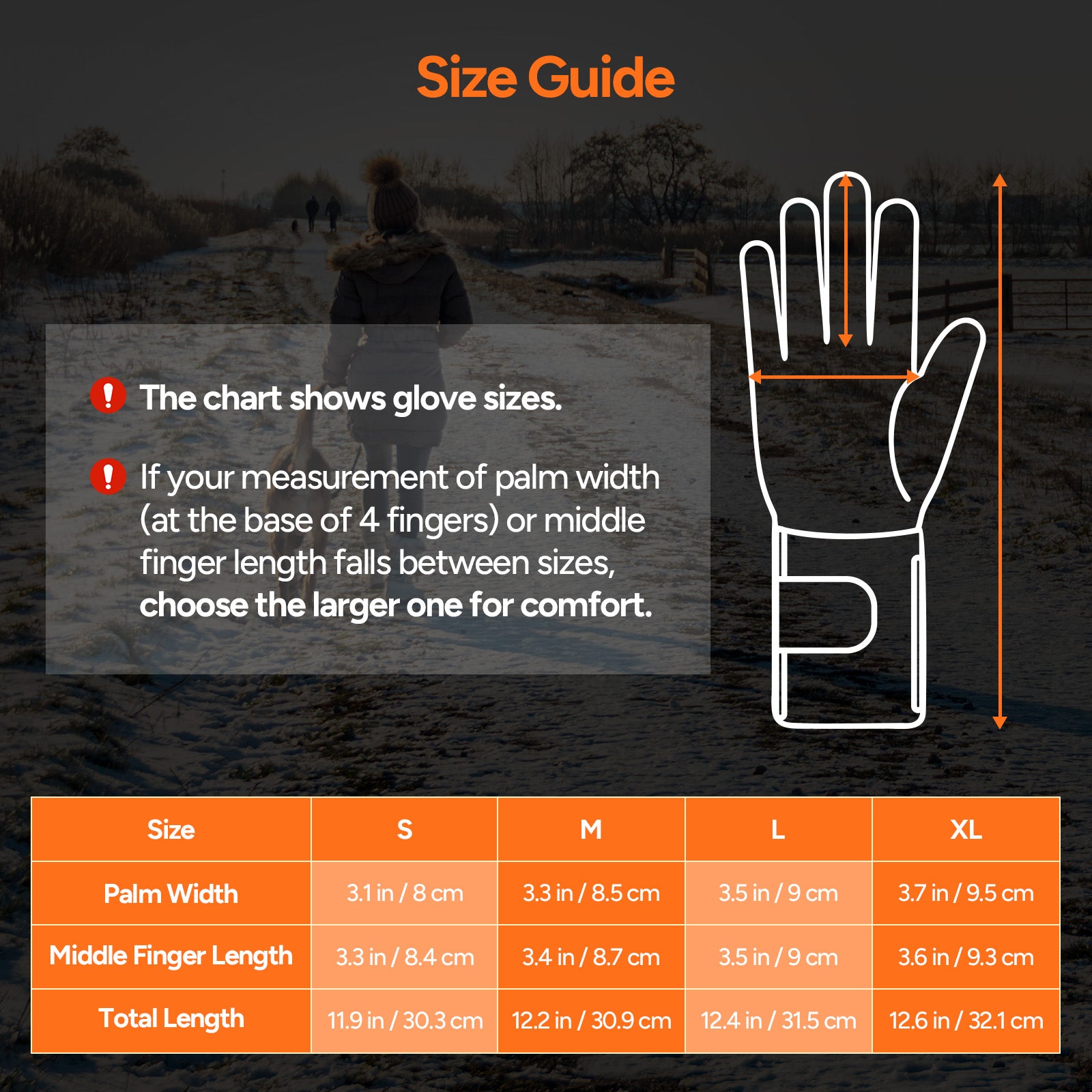 Size Guide

The chart shows glove sizes.

If your measurement of palm width (at the base of 4 fingers) or middle finger length falls between sizes, choose the larger one for comfort.

| Size | S | M | L | XL |
|---|---|---|---|---|
| Palm Width | 3.1 in / 8 cm | 3.3 in / 8.5 cm | 3.5 in / 9 cm | 3.7 in / 9.5 cm |
| Middle Finger Length | 3.3 in / 8.4 cm | 3.4 in / 8.7 cm | 3.5 in / 9 cm | 3.6 in / 9.3 cm |
| Total Length | 11.9 in / 30.3 cm | 12.2 in / 30.9 cm | 12.4 in / 31.5 cm | 12.6 in / 32.1 cm |