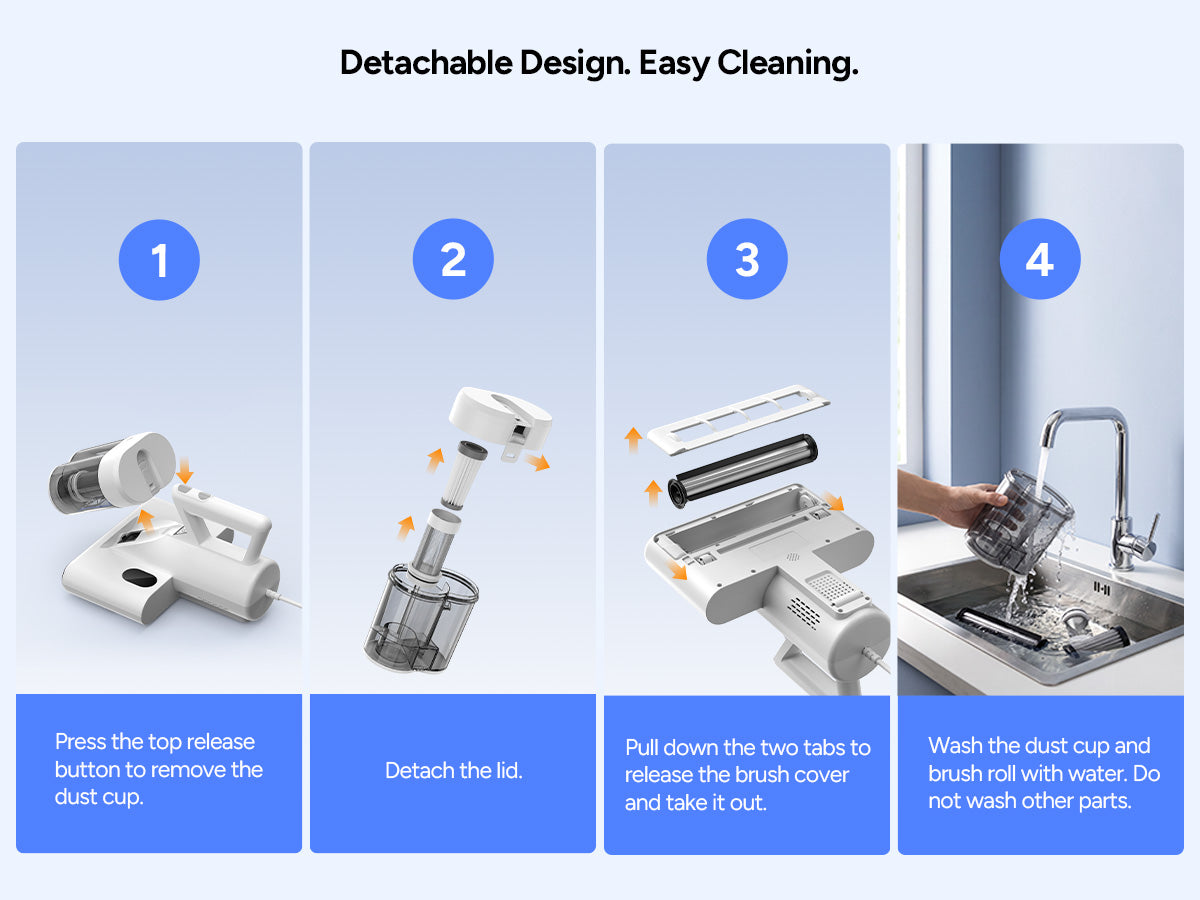 Detachable Design. Easy Cleaning.

1

Press the top release button to remove the dust cup.

2

Detach the lid.

3

Pull down the two tabs to release the brush cover and take it out.

4

Wash the dust cup and brush roll with water. Do not wash other parts.